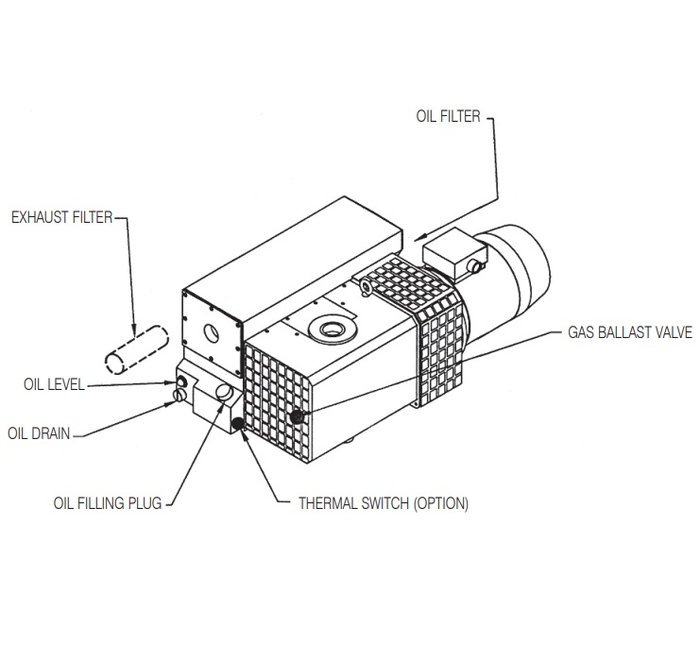 OIL FILTER

EXHAUST FILTER

GAS BALLAST VALVE

OIL LEVEL

OIL DRAIN

OIL FILLING PLUG

THERMAL SWITCH (OPTION)